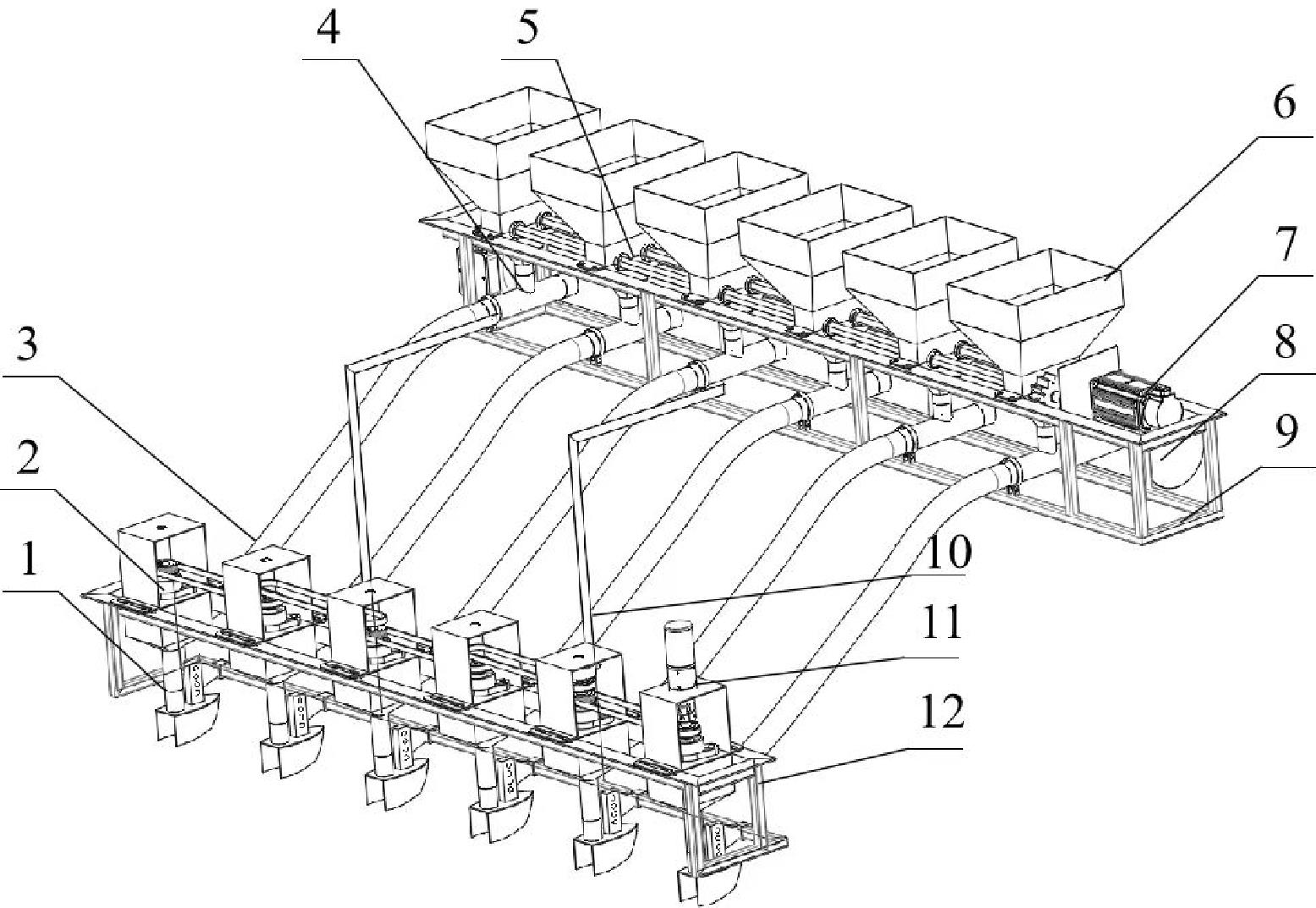 4
5
6
7
8
9
3
2
1
10
11
12