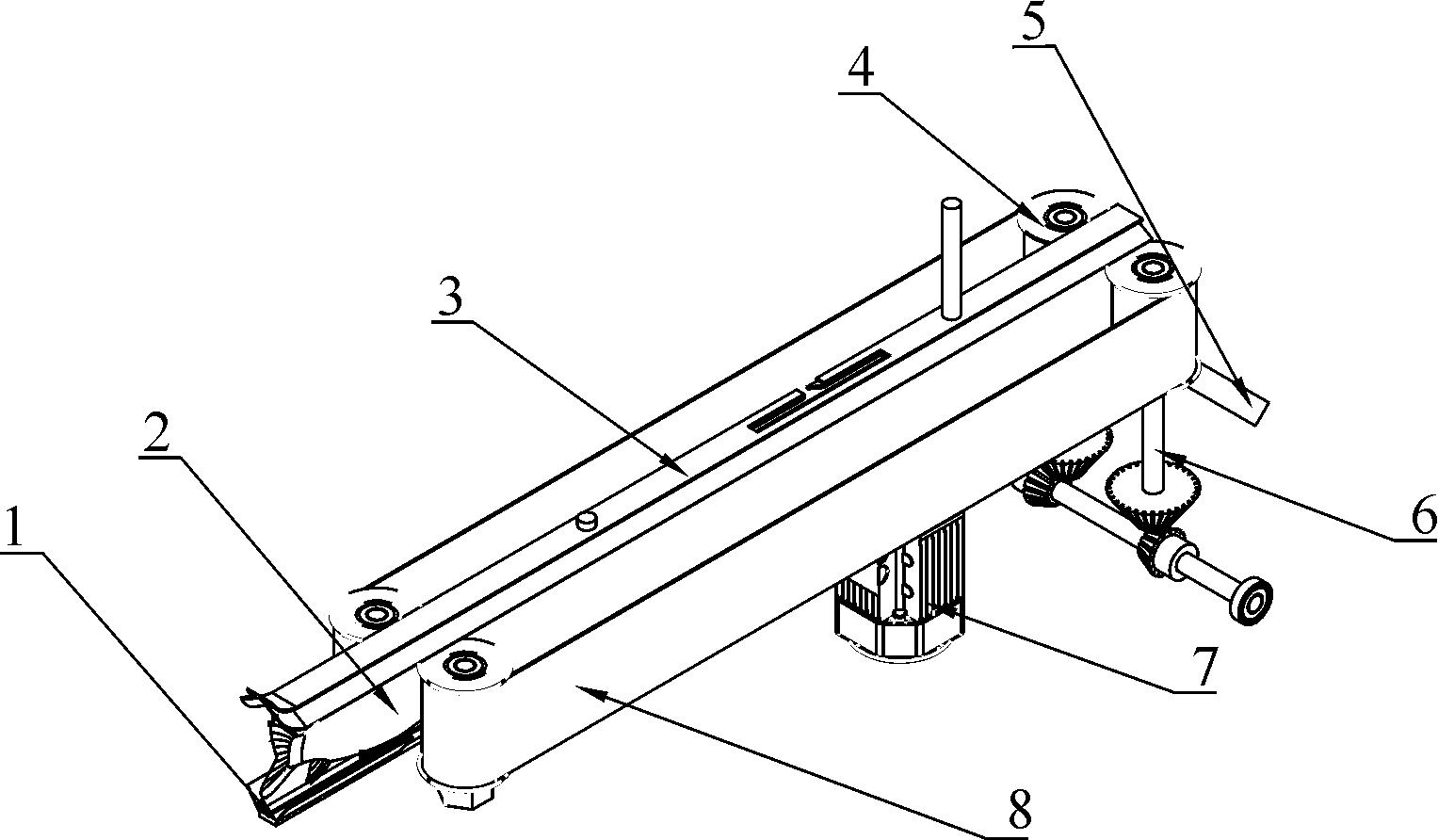 5
4
3
2
1
6
7
8